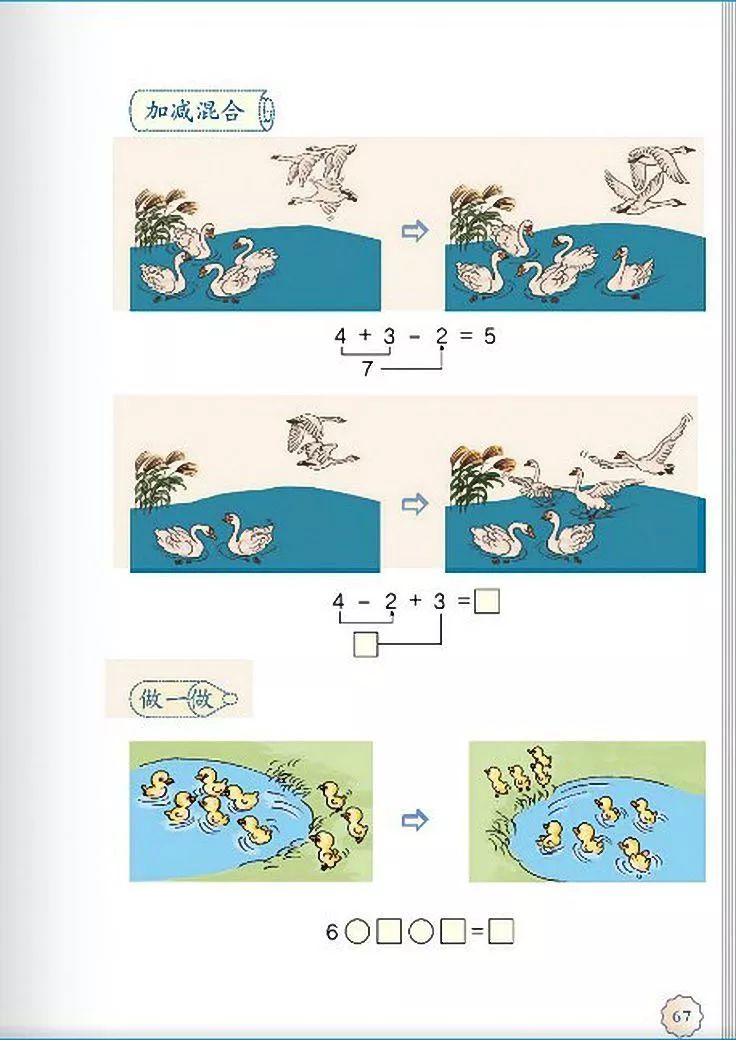 加减混合

$4 + 3 - 2 = 5$

7

$4 - 2 + 3 = \square$

$\square$

做一做

$6 \bigcirc \square \bigcirc \square = \square$

67