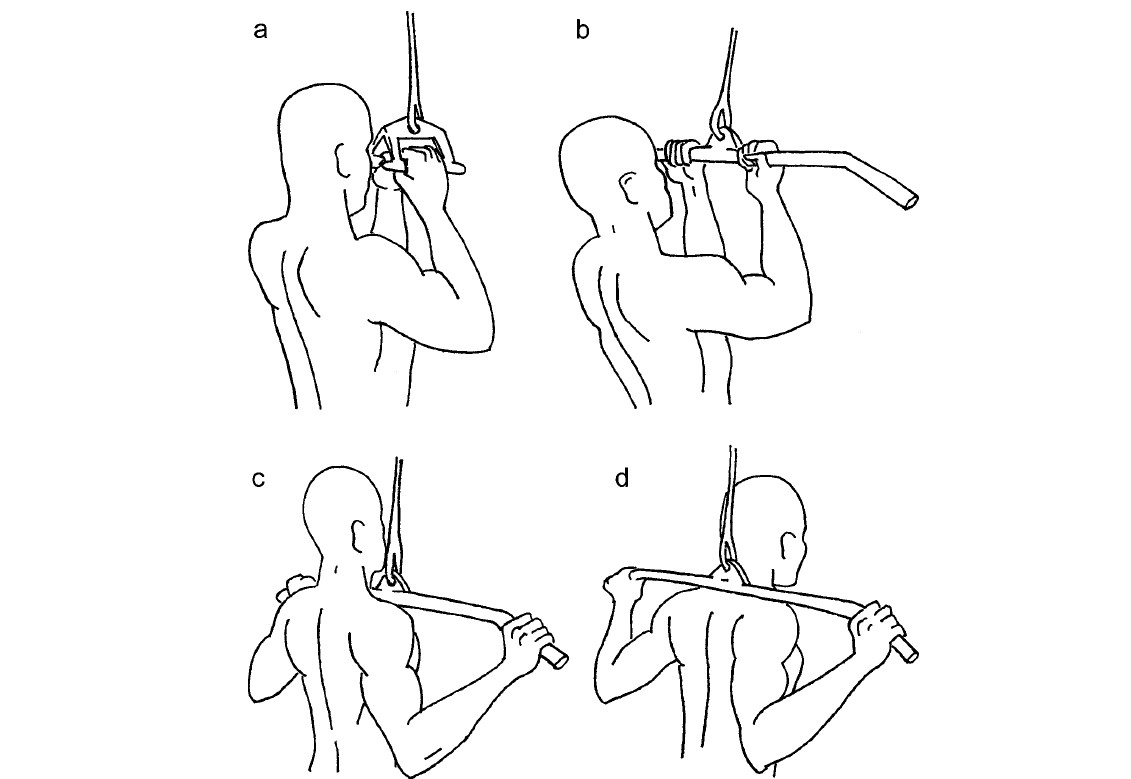 a

b

c

d