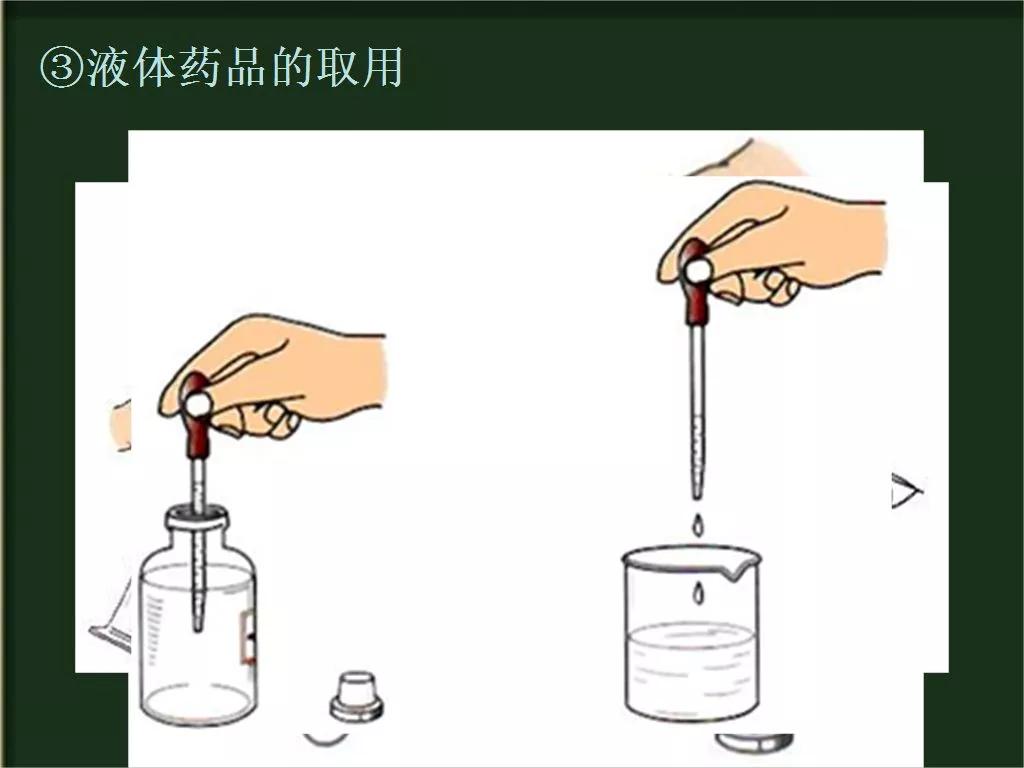 ③液体药品的取用