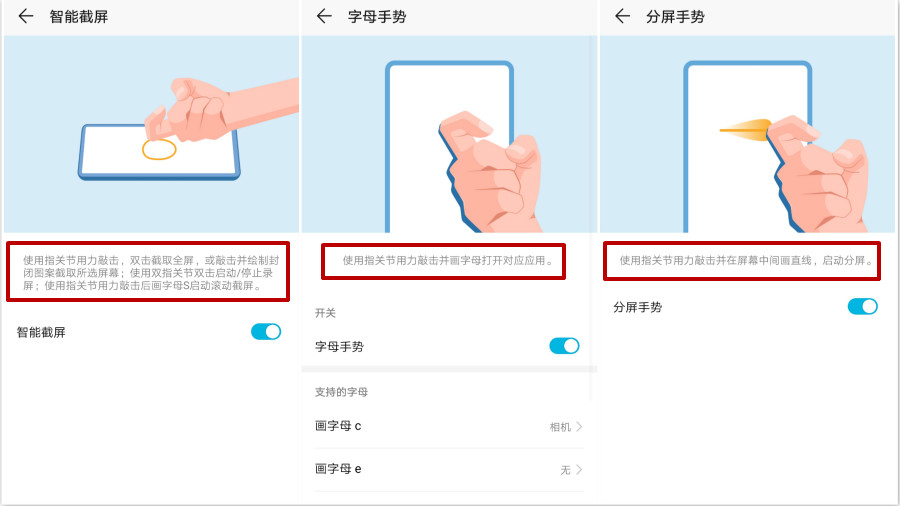 ← 智能截屏

使用指关节用力敲击，双击截取全屏，或敲击并绘制封闭图案截取所选屏幕；使用双指关节双击启动/停止录屏；使用指关节用力敲击后画字母S启动滚动截屏。

智能截屏

← 字母手势

使用指关节用力敲击并画字母打开对应应用。

开关

字母手势

支持的字母

画字母 c 相机 >

画字母 e 无 >

← 分屏手势

使用指关节用力敲击并在屏幕中间画直线，启动分屏。

分屏手势