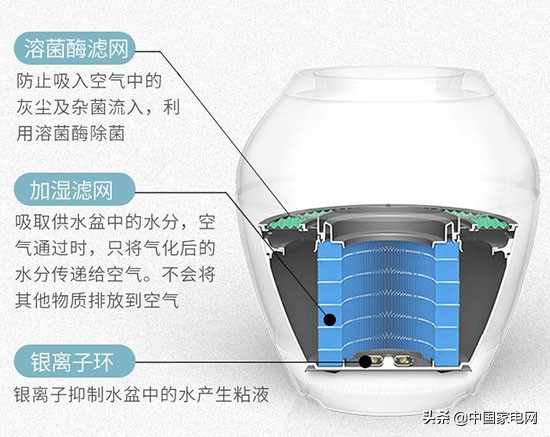 溶菌酶滤网

防止吸入空气中的灰尘及杂菌流入，利用溶菌酶除菌

加湿滤网

吸取供水盆中的水分，空气通过时，只将气化后的水分传递给空气。不会将其他物质排放到空气

银离子环

银离子抑制水盆中的水产生粘液

头条 @中国家电网