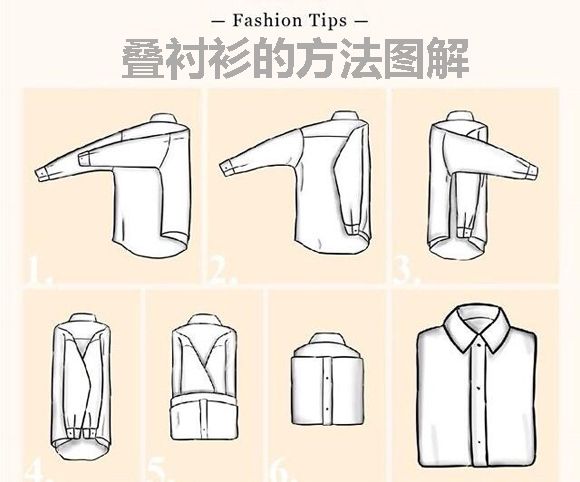 — Fashion Tips —
叠衬衫的方法图解

1.
2.
3.
4.
5.
6.