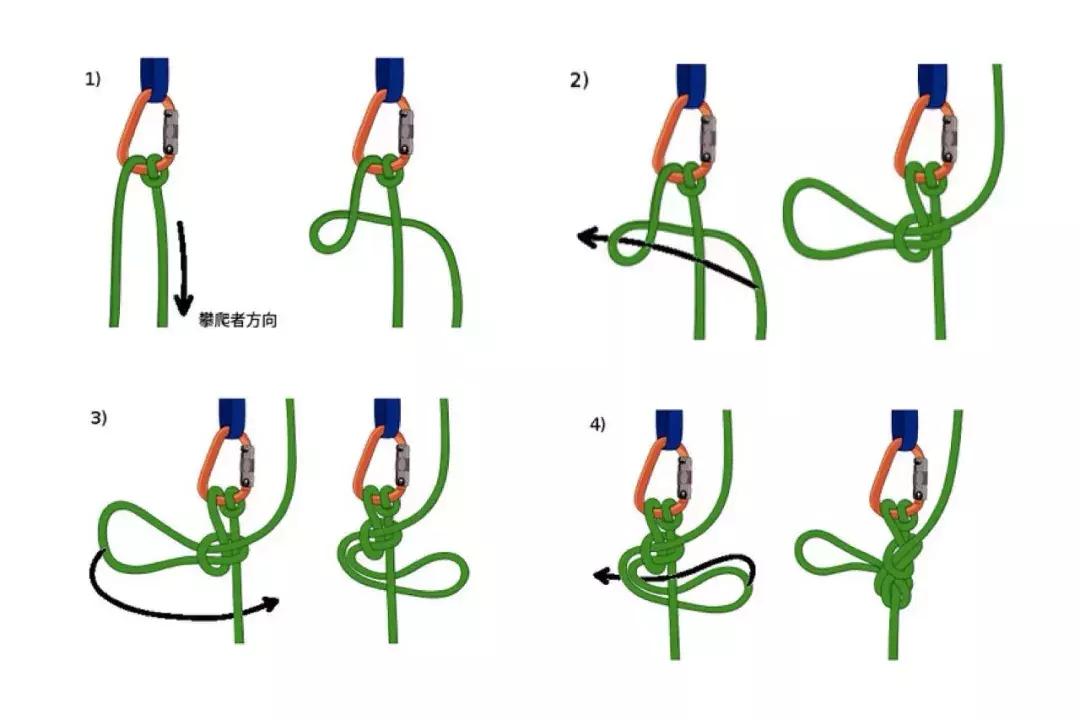 1)

攀爬者方向

2)

3)

4)