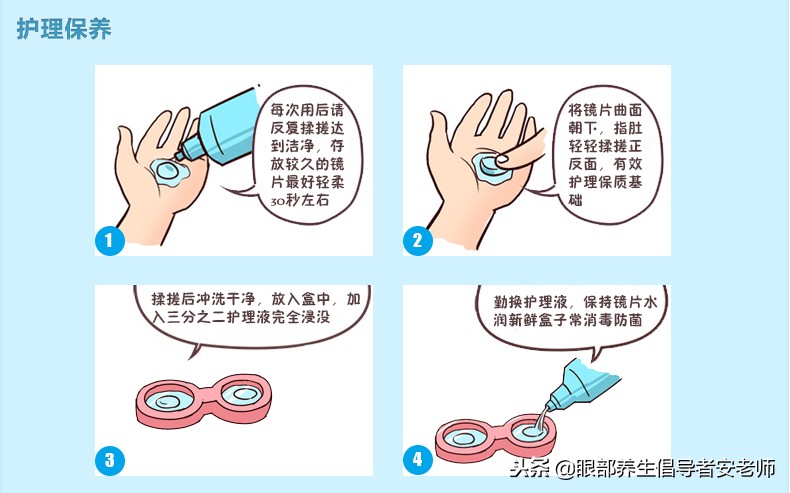 护理保养

每次用后请反复揉搓达到洁净，存放较久的镜片最好轻柔30秒左右

1

将镜片曲面朝下，指肚轻轻揉搓正反面，有效护理保质基础

2

揉搓后冲洗干净，放入盒中，加入三分之二护理液完全浸没

3

勤换护理液，保持镜片水润新鲜盒子常消毒防菌

4

头条 @眼部养生倡导者安老师