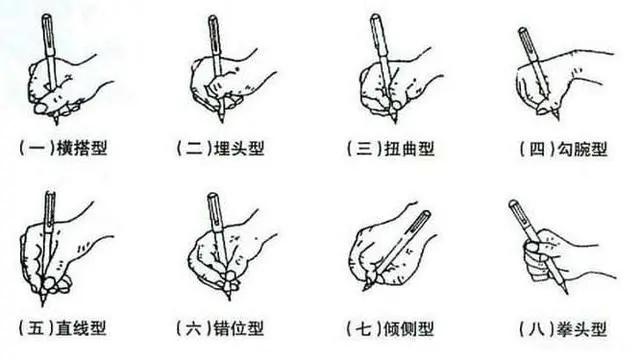 (一)横搭型

(二)埋头型

(三)扭曲型

(四)勾腕型

(五)直线型

(六)错位型

(七)倾侧型

(八)拳头型