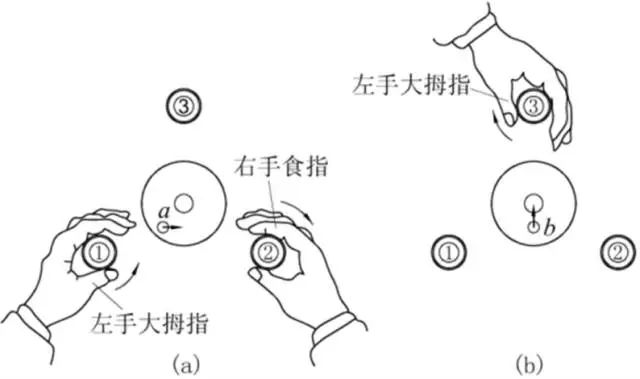 ③
右手食指
$a$
①
②
左手大拇指
(a)

左手大拇指
③
$b$
①
②
(b)