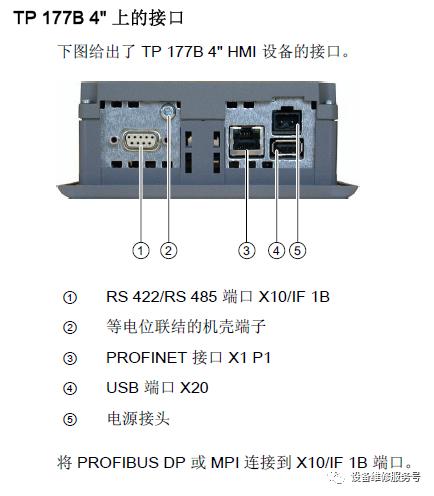 TP 177B 4" 上的接口

下图给出了 TP 177B 4" HMI 设备的接口。

① ② ③ ④ ⑤

① RS 422/RS 485 端口 X10/IF 1B

② 等电位联结的机壳端子

③ PROFINET 接口 X1 P1

④ USB 端口 X20

⑤ 电源接头

将 PROFIBUS DP 或 MPI 连接到 X10/IF 1B 端口。

设备维修服务号