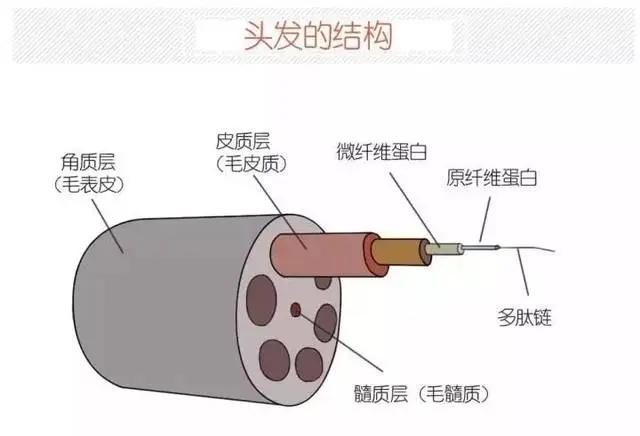 头发的结构

角质层
（毛表皮）

皮质层
（毛皮质）

微纤维蛋白

原纤维蛋白

多肽链

髓质层（毛髓质）