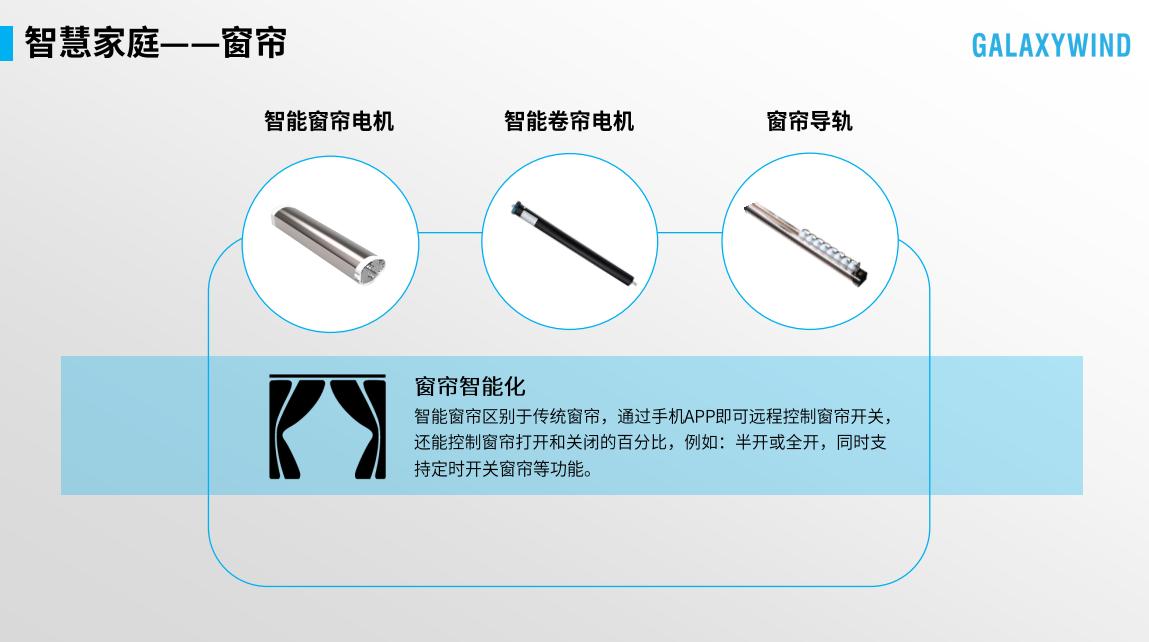 智慧家庭——窗帘

GALAXYWIND

智能窗帘电机

智能卷帘电机

窗帘导轨

窗帘智能化

智能窗帘区别于传统窗帘，通过手机APP即可远程控制窗帘开关，还能控制窗帘打开和关闭的百分比，例如：半开或全开，同时支持定时开关窗帘等功能。