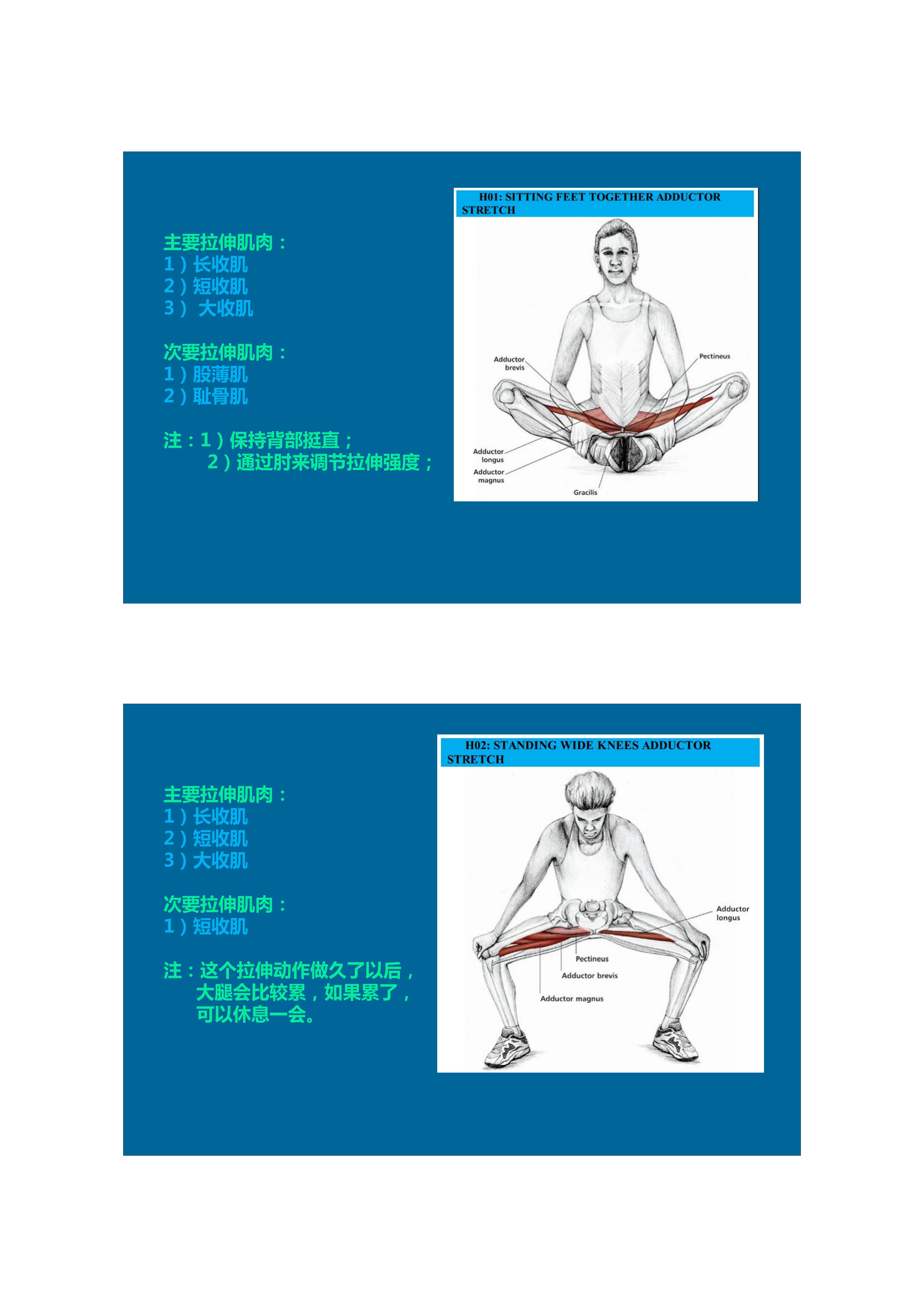 主要拉伸肌肉：
1）长收肌
2）短收肌
3） 大收肌

次要拉伸肌肉：
1）股薄肌
2）耻骨肌

注：1）保持背部挺直；
2）通过肘来调节拉伸强度；

H01: SITTING FEET TOGETHER ADDUCTOR STRETCH

Adductor brevis
Pectineus
Adductor longus
Adductor magnus
Gracilis

主要拉伸肌肉：
1）长收肌
2）短收肌
3）大收肌

次要拉伸肌肉：
1）短收肌

注：这个拉伸动作做久了以后，大腿会比较累，如果累了，可以休息一会。

H02: STANDING WIDE KNEES ADDUCTOR STRETCH

Adductor longus
Pectineus
Adductor brevis
Adductor magnus