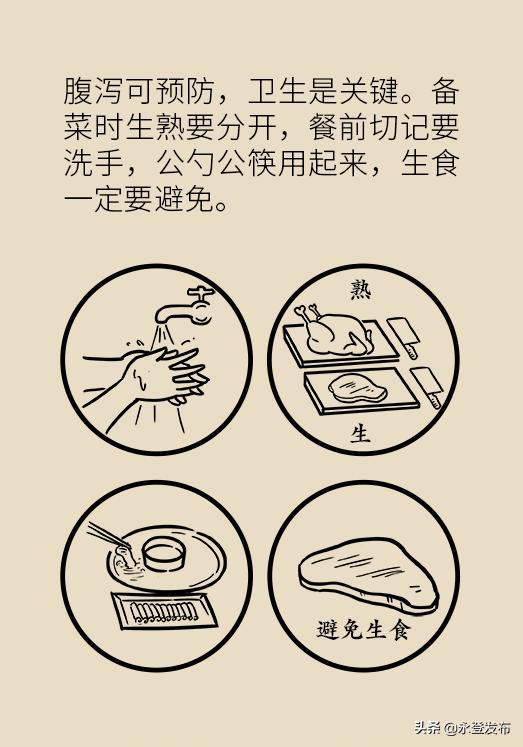 腹泻可预防，卫生是关键。备菜时生熟要分开，餐前切记要洗手，公勺公筷用起来，生食一定要避免。

熟

生

避免生食

头条 @永登发布