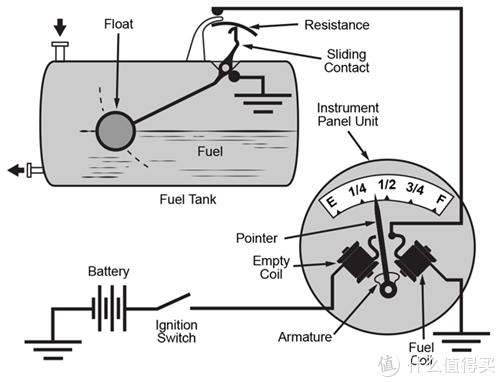 Float
Resistance
Sliding Contact
Instrument Panel Unit
Fuel
Fuel Tank
E 1/4 1/2 3/4 F
Pointer
Empty Coil
Battery
Ignition Switch
Armature
Fuel Coil
值 什么值得买