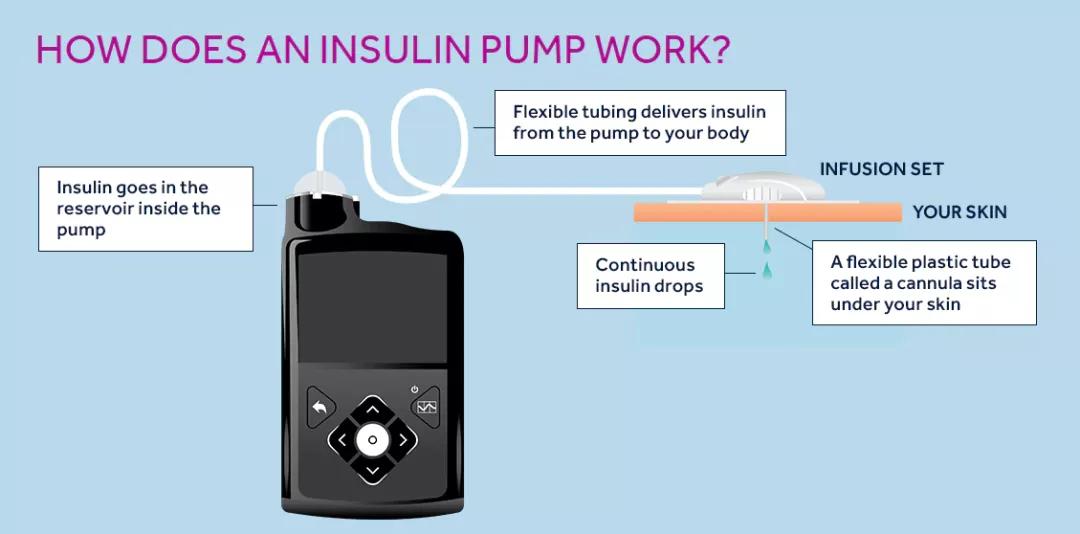 HOW DOES AN INSULIN PUMP WORK?

Flexible tubing delivers insulin from the pump to your body

Insulin goes in the reservoir inside the pump

INFUSION SET

YOUR SKIN

Continuous insulin drops

A flexible plastic tube called a cannula sits under your skin