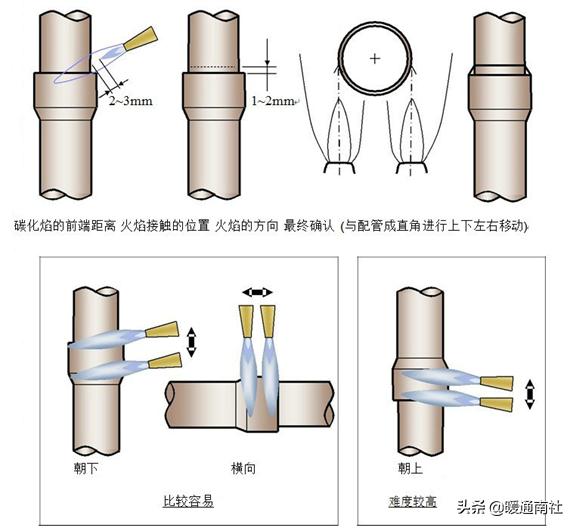 2~3mm

1~2mm

碳化焰的前端距离 火焰接触的位置 火焰的方向 最终确认 (与配管成直角进行上下左右移动)

朝下

横向

比较容易

朝上

难度较高

头条 @暖通南社