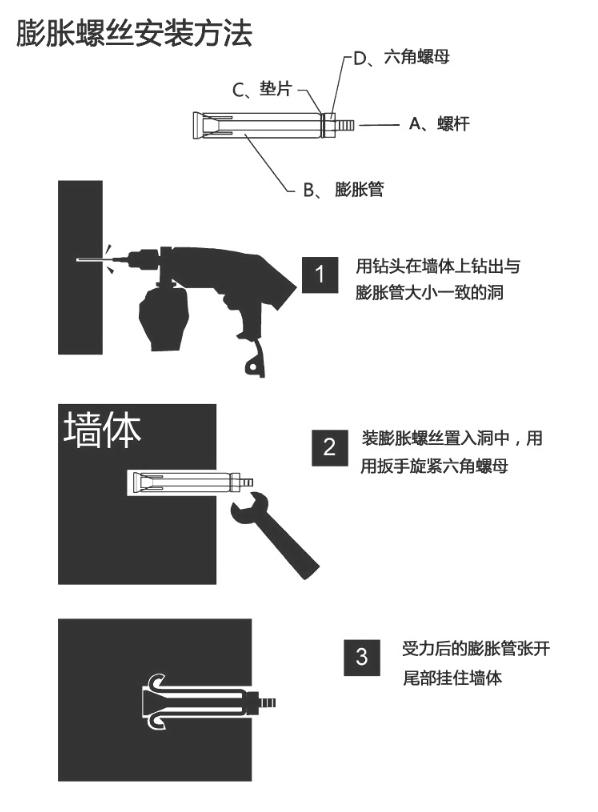 膨胀螺丝安装方法

D、六角螺母
C、垫片
A、螺杆
B、膨胀管

1
用钻头在墙体上钻出与膨胀管大小一致的洞

墙体

2
装膨胀螺丝置入洞中，用用扳手旋紧六角螺母

3
受力后的膨胀管张开尾部挂住墙体