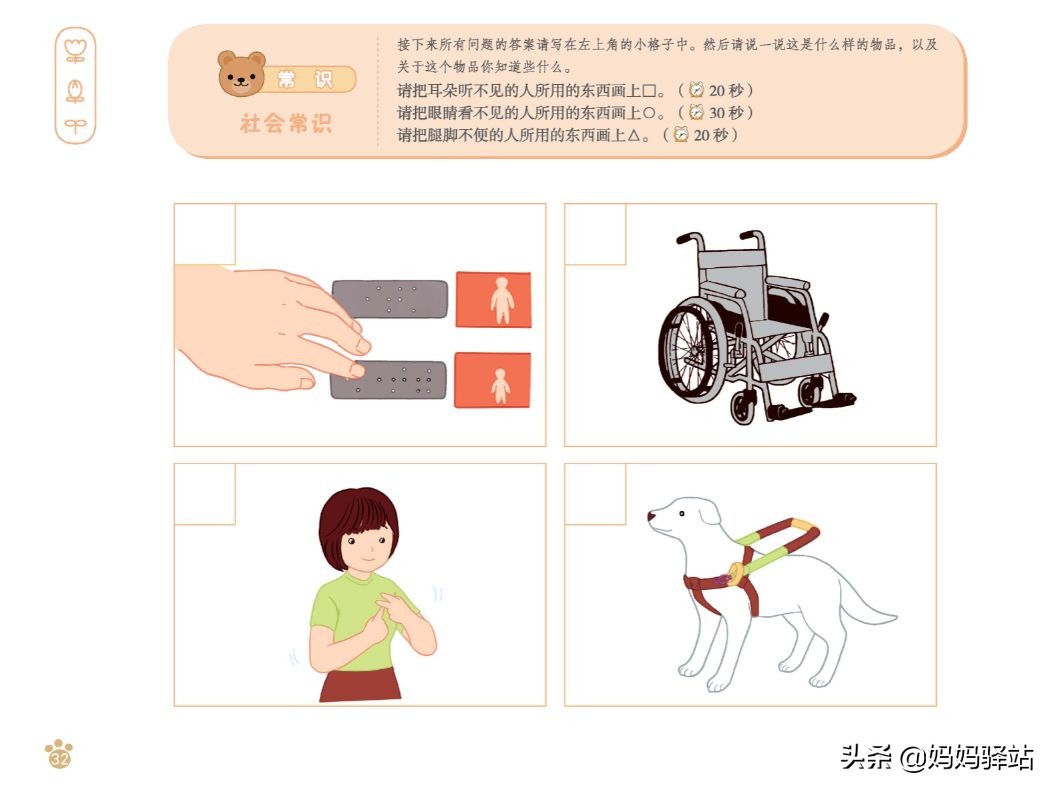 常识

社会常识

接下来所有问题的答案请写在左上角的小格子中。然后请说一说这是什么样的物品，以及关于这个物品你知道些什么。

请把耳朵听不见的人所用的东西画上□。（20 秒）
请把眼睛看不见的人所用的东西画上○。（30 秒）
请把腿脚不便的人所用的东西画上△。（20 秒）

32

头条 @妈妈驿站