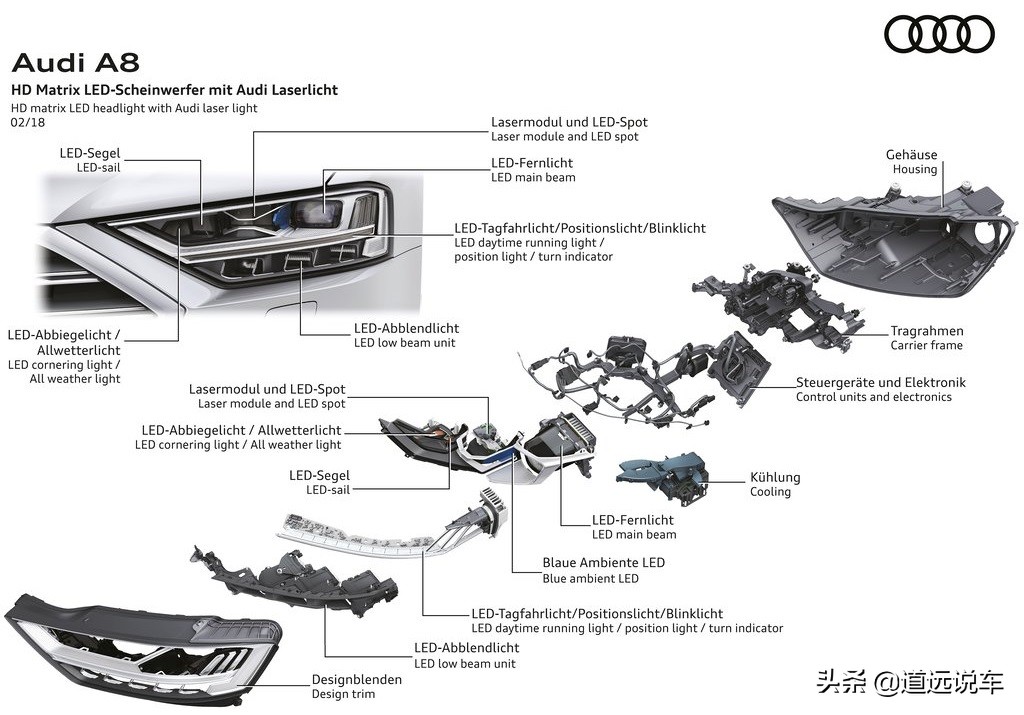 Audi A8
HD Matrix LED-Scheinwerfer mit Audi Laserlicht
HD matrix LED headlight with Audi laser light
02/18

LED-Segel
LED-sail

Lasermodul und LED-Spot
Laser module and LED spot

LED-Fernlicht
LED main beam

LED-Tagfahrlicht/Positionslicht/Blinklicht
LED daytime running light / position light / turn indicator

LED-Abbiegelicht / Allwetterlicht
LED cornering light / All weather light

LED-Abblendlicht
LED low beam unit

Gehäuse
Housing

Tragrahmen
Carrier frame

Steuergeräte und Elektronik
Control units and electronics

Lasermodul und LED-Spot
Laser module and LED spot

LED-Abbiegelicht / Allwetterlicht
LED cornering light / All weather light

LED-Segel
LED-sail

Kühlung
Cooling

LED-Fernlicht
LED main beam

Blaue Ambiente LED
Blue ambient LED

LED-Tagfahrlicht/Positionslicht/Blinklicht
LED daytime running light / position light / turn indicator

LED-Abblendlicht
LED low beam unit

Designblenden
Design trim

头条 @道远说车