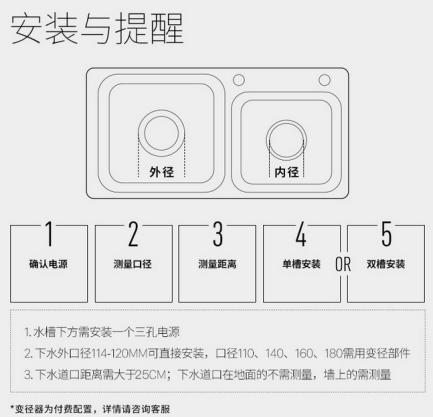 安装与提醒

外径

内径

1
确认电源

2
测量口径

3
测量距离

4
单槽安装

OR

5
双槽安装

1. 水槽下方需安装一个三孔电源
2. 下水外口径114-120MM可直接安装，口径110、140、160、180需用变径部件
3. 下水道口距离需大于25CM；下水道口在地面的不需测量，墙上的需测量

*变径器为付费配置，详情请咨询客服