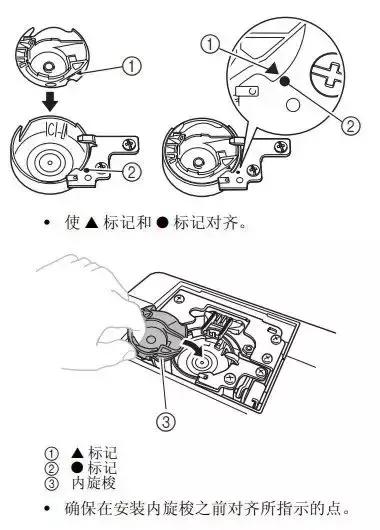 ①

②

①

②

• 使 ▲ 标记和 ● 标记对齐。

③

① ▲ 标记
② ● 标记
③ 内旋梭

• 确保在安装内旋梭之前对齐所指示的点。