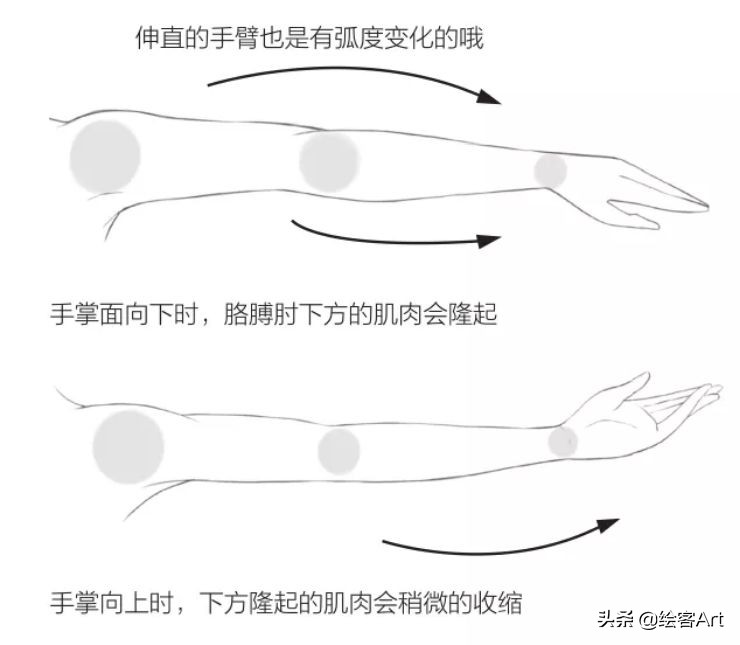 伸直的手臂也是有弧度变化的哦

手掌面向下时，胳膊肘下方的肌肉会隆起

手掌向上时，下方隆起的肌肉会稍微的收缩

头条 @绘客Art