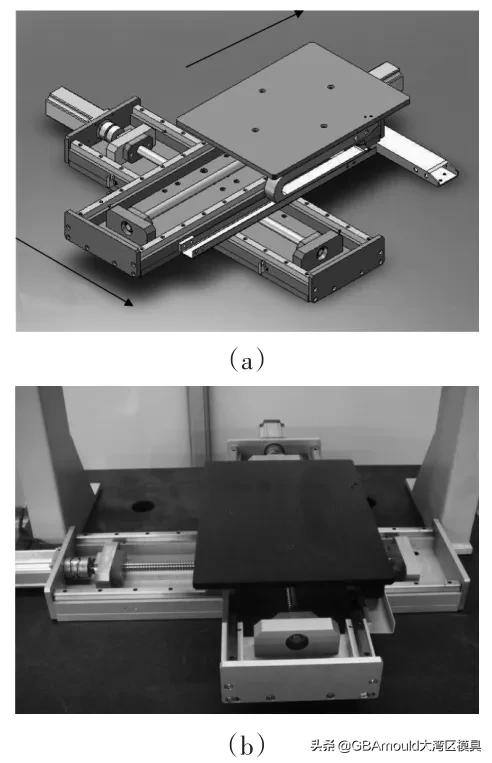 (a)

(b)

头条 @GBAmould大湾区模具