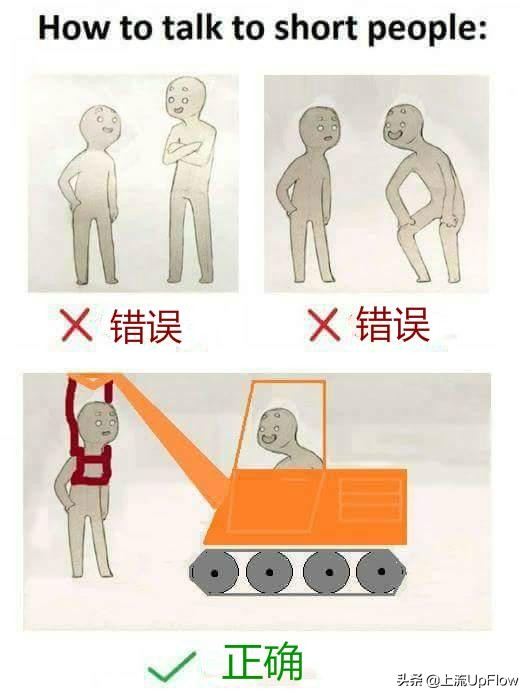 How to talk to short people:

✕ 错误

✕ 错误

✓ 正确

头条 @上流UpFlow