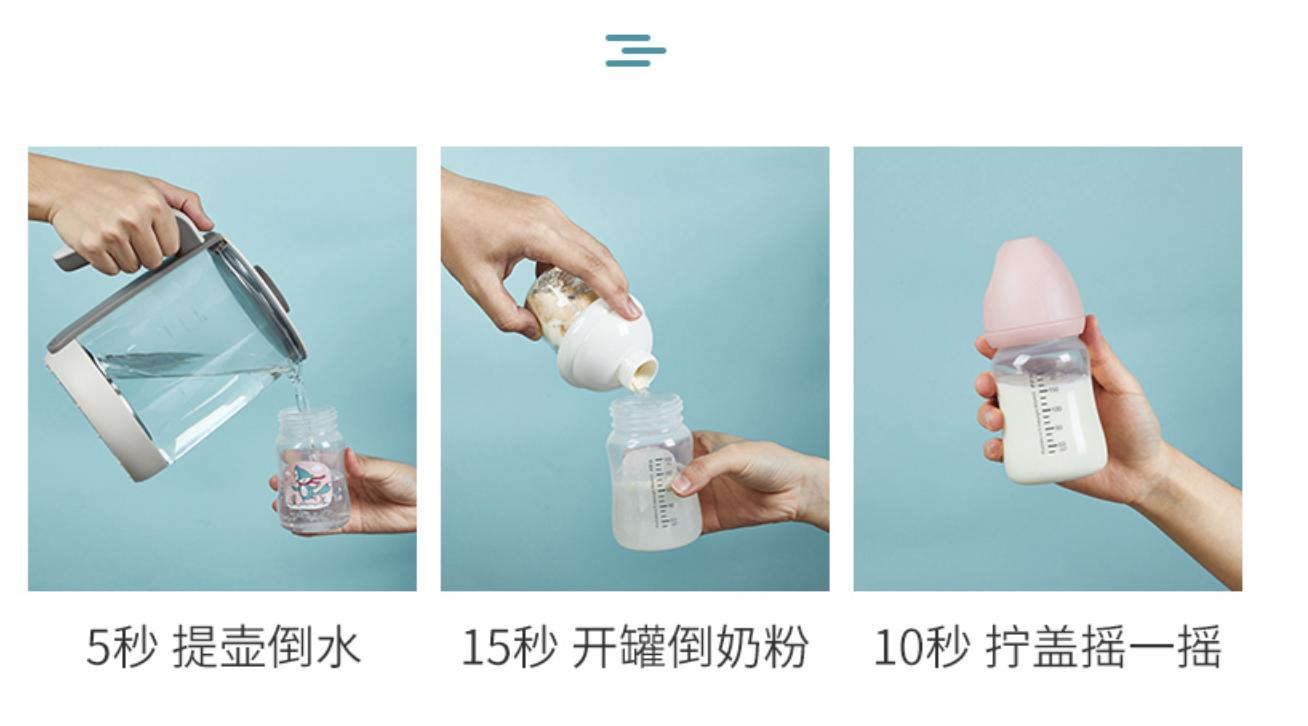 5秒 提壶倒水

15秒 开罐倒奶粉

10秒 拧盖摇一摇