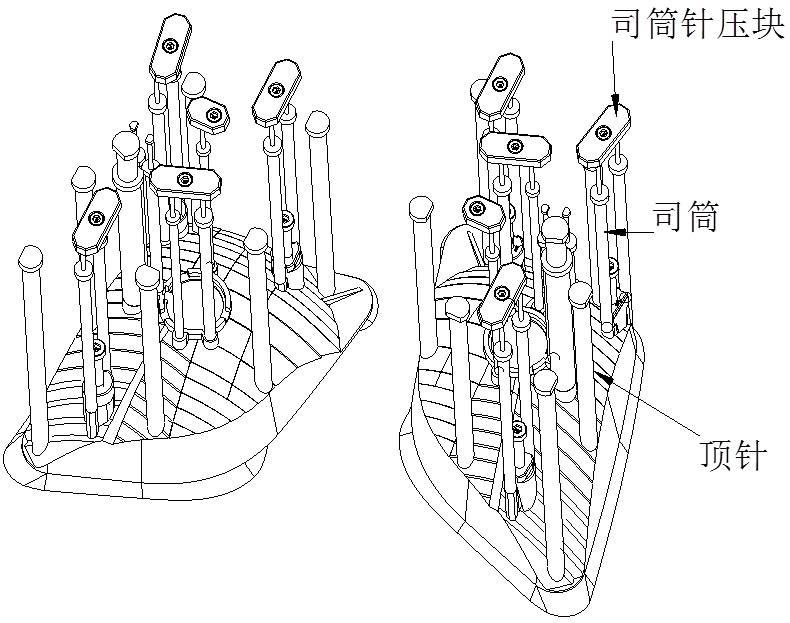 司筒针压块

司筒

顶针