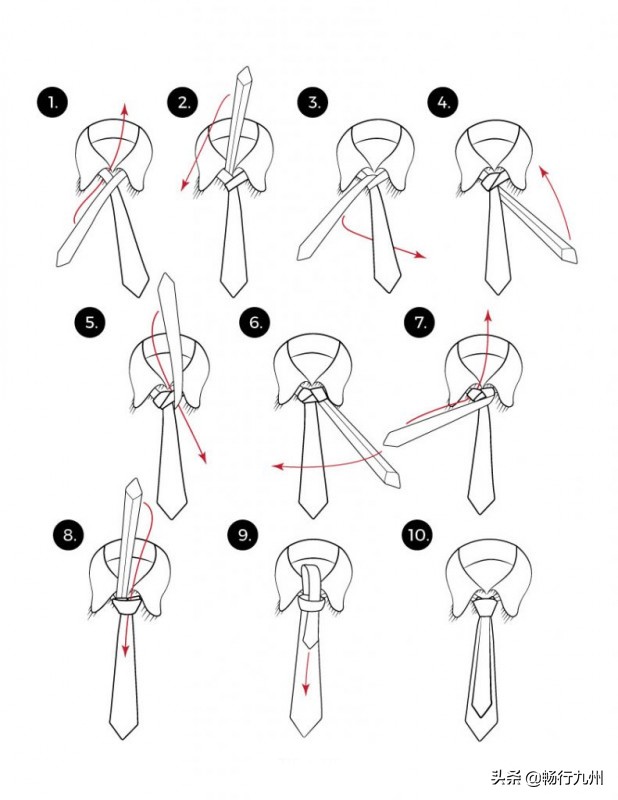 1.
2.
3.
4.
5.
6.
7.
8.
9.
10.
头条 @畅行九州