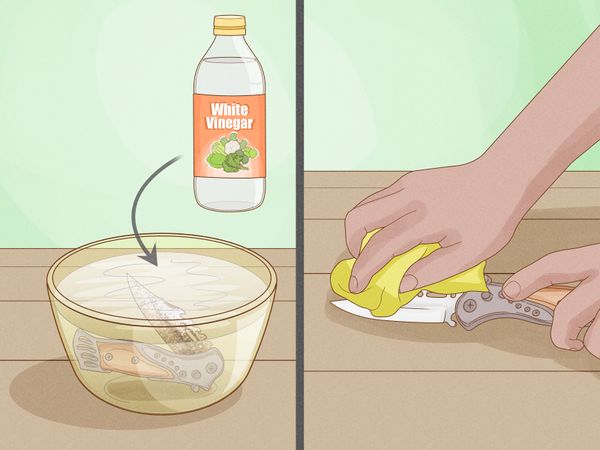 White Vinegar