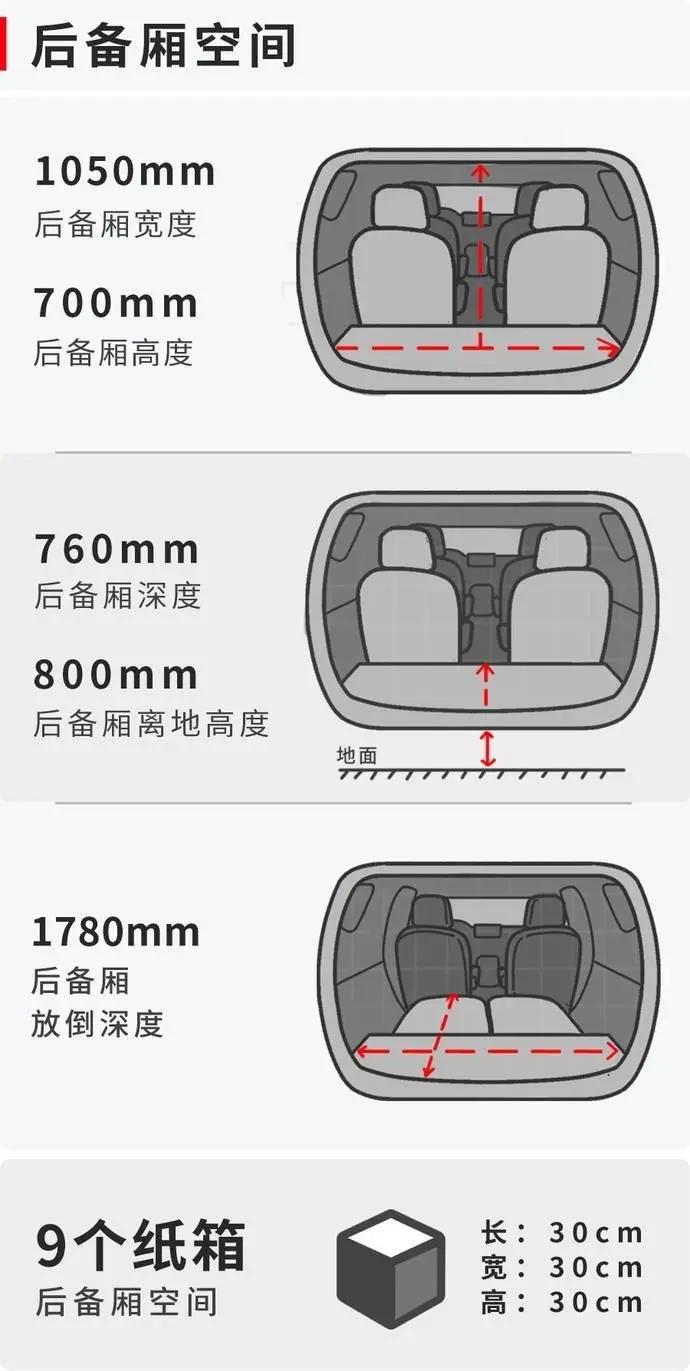 后备厢空间

1050mm
后备厢宽度

700mm
后备厢高度

760mm
后备厢深度

800mm
后备厢离地高度

地面

1780mm
后备厢
放倒深度

9个纸箱
后备厢空间

长：30cm
宽：30cm
高：30cm