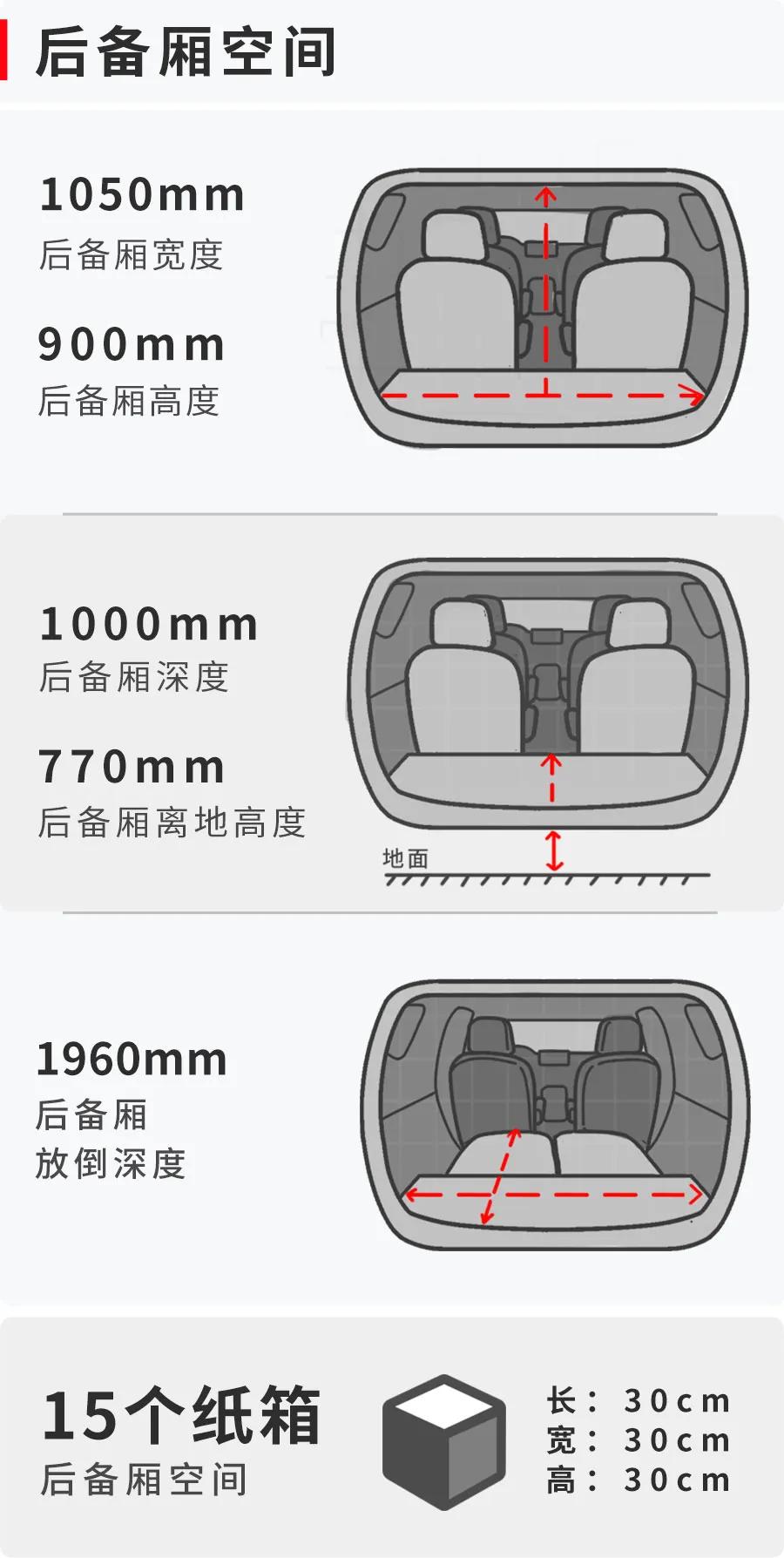 后备厢空间

1050mm
后备厢宽度

900mm
后备厢高度

1000mm
后备厢深度

770mm
后备厢离地高度

地面

1960mm
后备厢
放倒深度

15个纸箱
后备厢空间

长： 30cm
宽： 30cm
高： 30cm