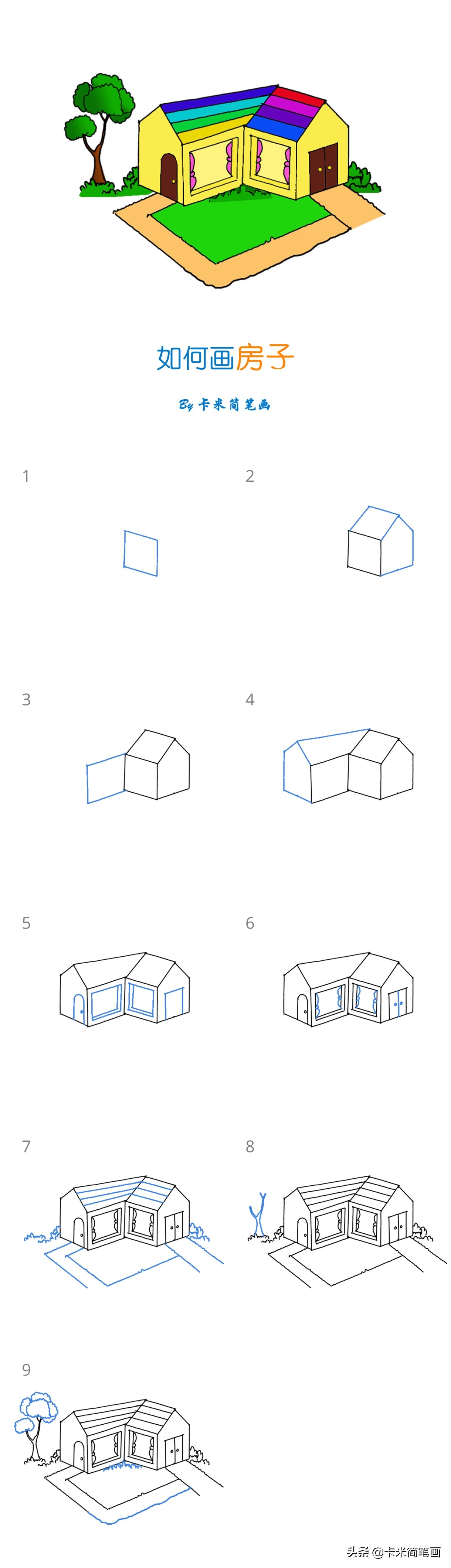 如何画房子

By 卡米简笔画

1

2

3

4

5

6

7

8

9

头条 @卡米简笔画