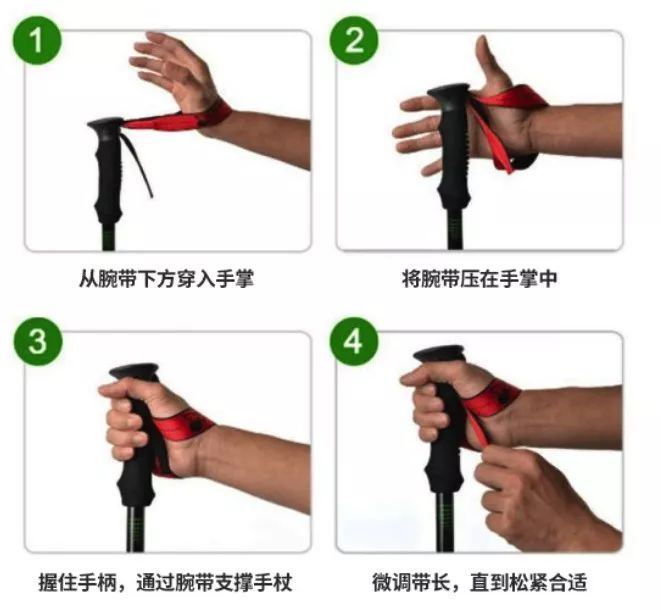 1

从腕带下方穿入手掌

2

将腕带压在手掌中

3

握住手柄，通过腕带支撑手杖

4

微调带长，直到松紧合适