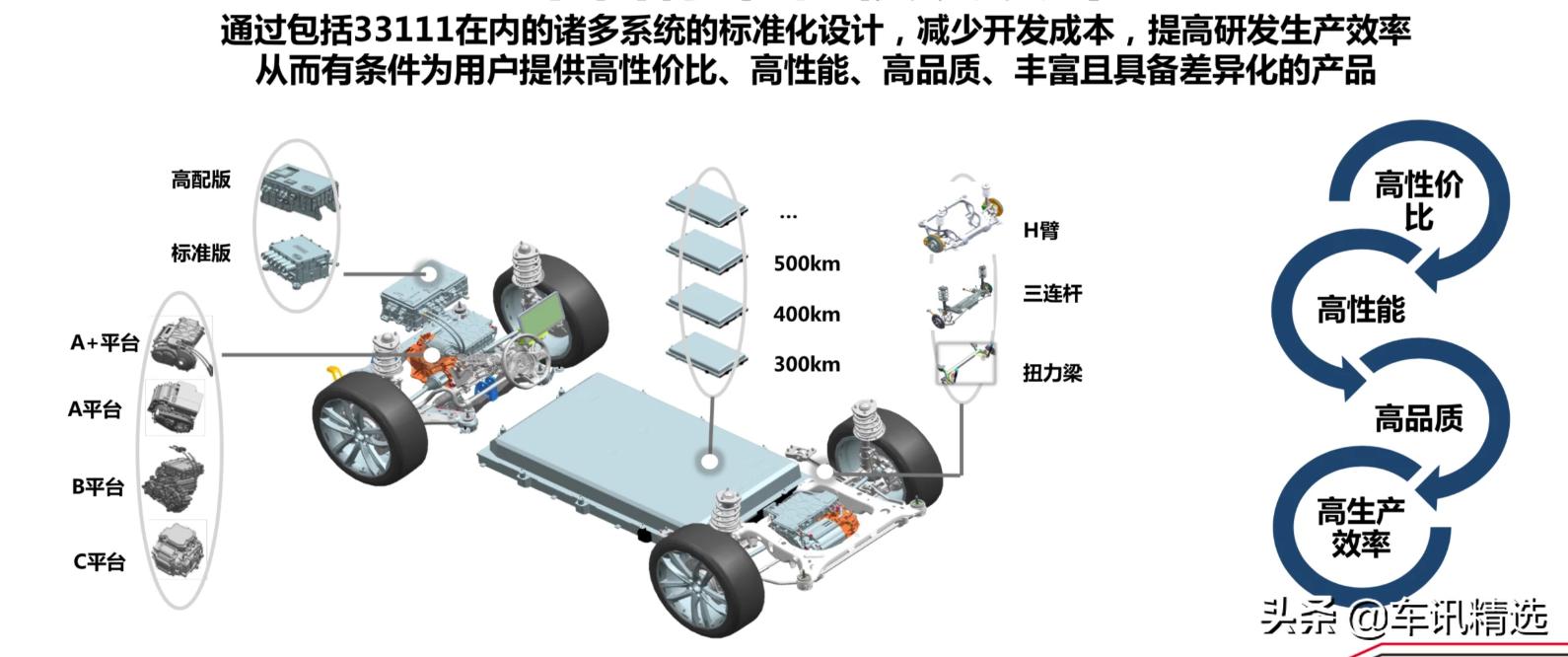 通过包括33111在内的诸多系统的标准化设计，减少开发成本，提高研发生产效率
从而有条件为用户提供高性价比、高性能、高品质、丰富且具备差异化的产品

高配版
标准版

A+平台
A平台
B平台
C平台

...
500km
400km
300km

H臂
三连杆
扭力梁

高性价比
高性能
高品质
高生产效率

头条 @车讯精选