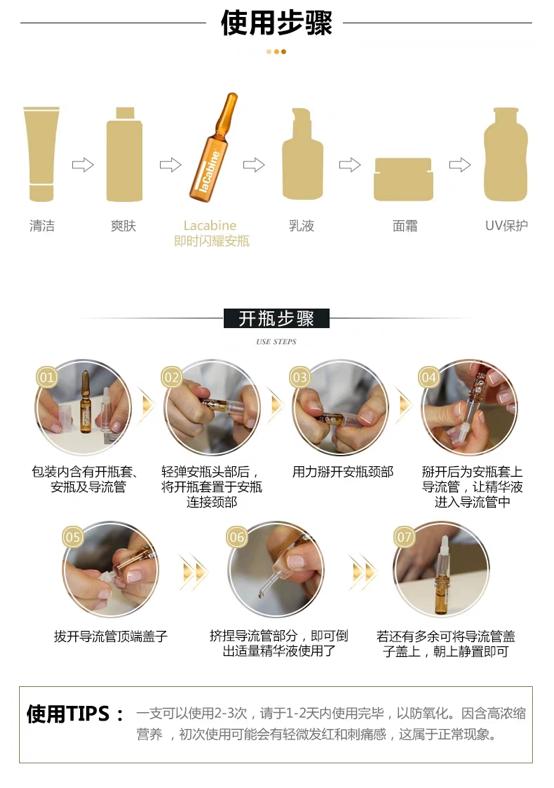 使用步骤

lacabine

清洁

爽肤

Lacabine
即时闪耀安瓶

乳液

面霜

UV保护

开瓶步骤

USE STEPS

01

包装内含有开瓶套、安瓶及导流管

02

轻弹安瓶头部后，将开瓶套置于安瓶连接颈部

03

用力掰开安瓶颈部

04

掰开后为安瓶套上导流管，让精华液进入导流管中

05

拔开导流管顶端盖子

06

挤捏导流管部分，即可倒出适量精华液使用了

07

若还有多余可将导流管盖子盖上，朝上静置即可

使用TIPS： 一支可以使用2-3次，请于1-2天内使用完毕，以防氧化。因含高浓缩营养，初次使用可能会有轻微发红和刺痛感，这属于正常现象。