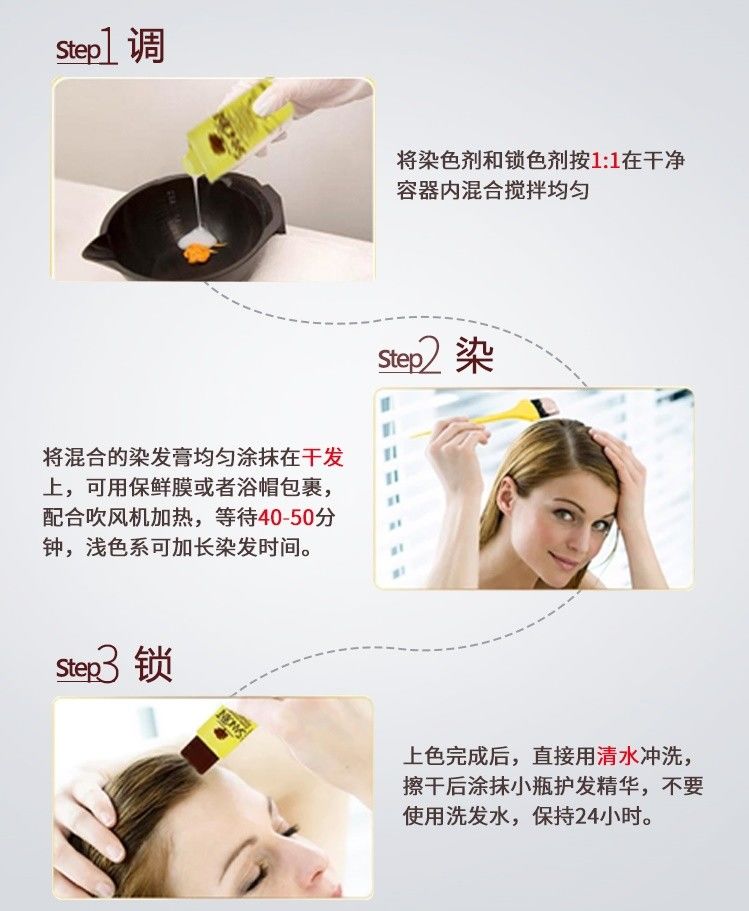 Step1 调

将染色剂和锁色剂按1:1在干净容器内混合搅拌均匀

Step2 染

将混合的染发膏均匀涂抹在干发上，可用保鲜膜或者浴帽包裹，配合吹风机加热，等待40-50分钟，浅色系可加长染发时间。

Step3 锁

上色完成后，直接用清水冲洗，擦干后涂抹小瓶护发精华，不要使用洗发水，保持24小时。