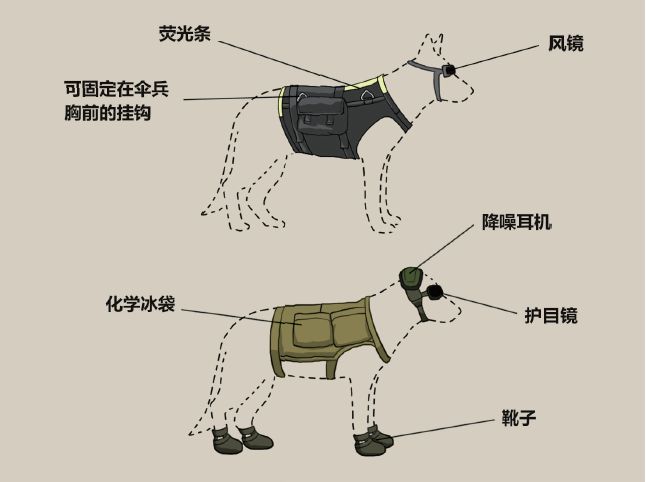 荧光条

风镜

可固定在伞兵胸前的挂钩

降噪耳机

化学冰袋

护目镜

靴子