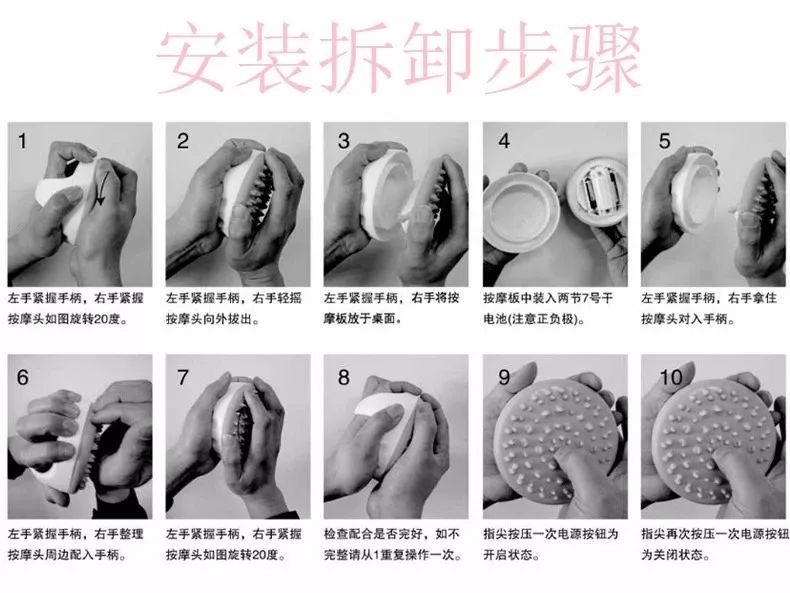 安装拆卸步骤

1
左手紧握手柄，右手紧握按摩头如图旋转20度。

2
左手紧握手柄，右手轻摇按摩头向外拔出。

3
左手紧握手柄，右手将按摩板放于桌面。

4
按摩板中装入两节7号干电池(注意正负极)。

5
左手紧握手柄，右手拿住按摩头对入手柄。

6
左手紧握手柄，右手整理按摩头周边配入手柄。

7
左手紧握手柄，右手紧握按摩头如图旋转20度。

8
检查配合是否完好，如不完整请从1重复操作一次。

9
指尖按压一次电源按钮为开启状态。

10
指尖再次按压一次电源按钮为关闭状态。