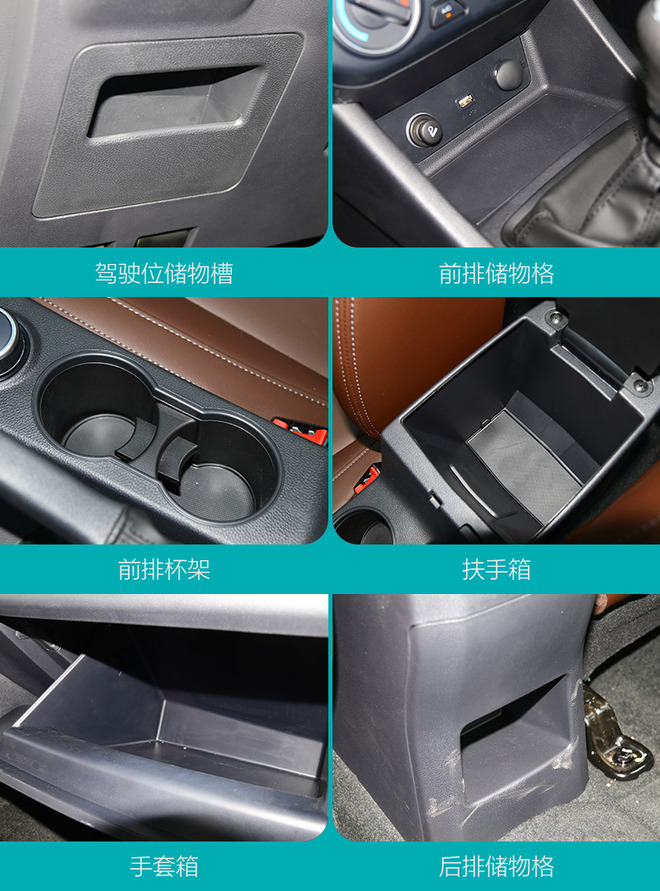 驾驶位储物槽

前排储物格

前排杯架

扶手箱

手套箱

后排储物格