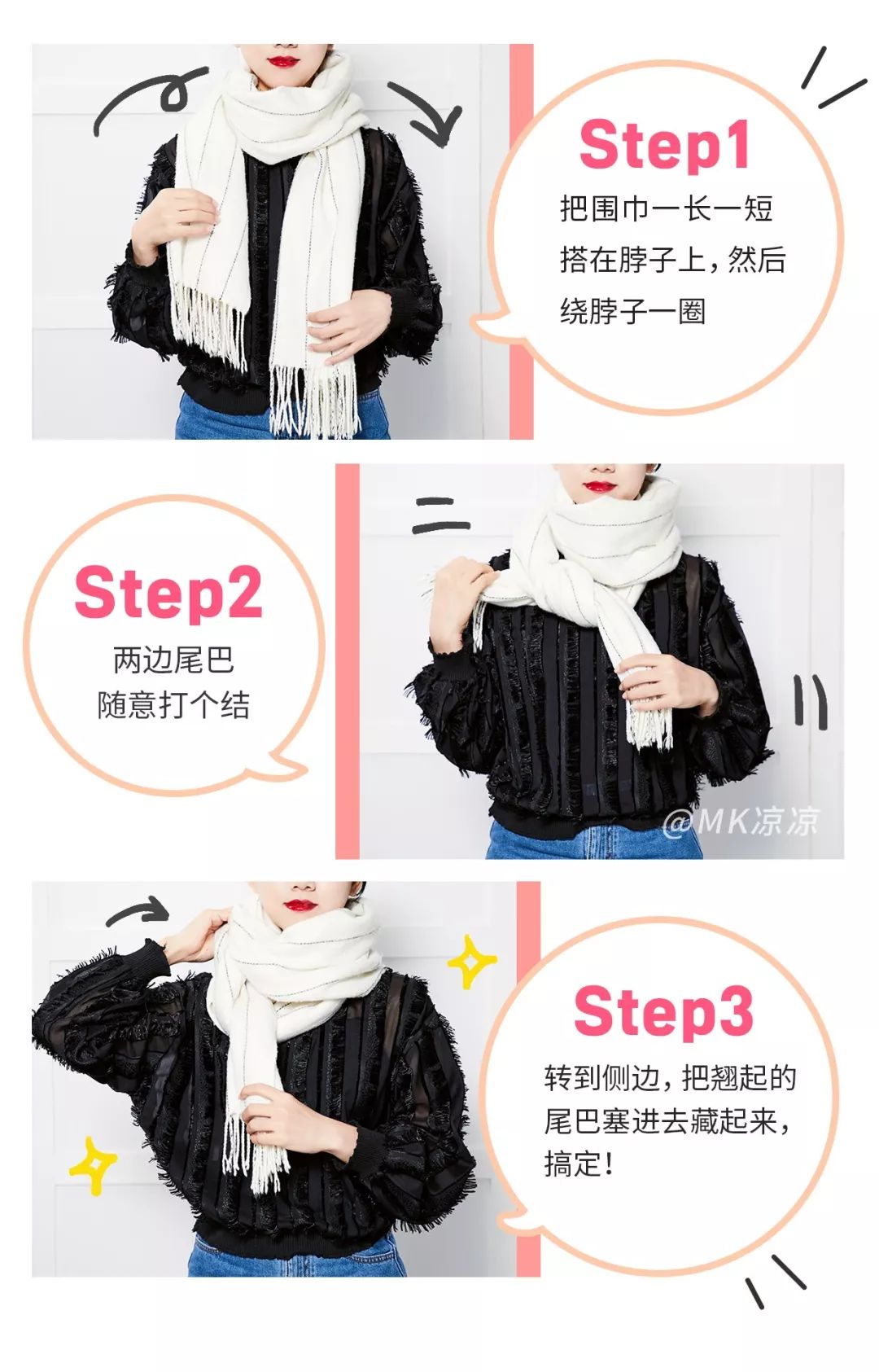 Step1
把围巾一长一短搭在脖子上，然后绕脖子一圈

Step2
两边尾巴随意打个结

@MK凉凉

Step3
转到侧边，把翘起的尾巴塞进去藏起来，搞定！