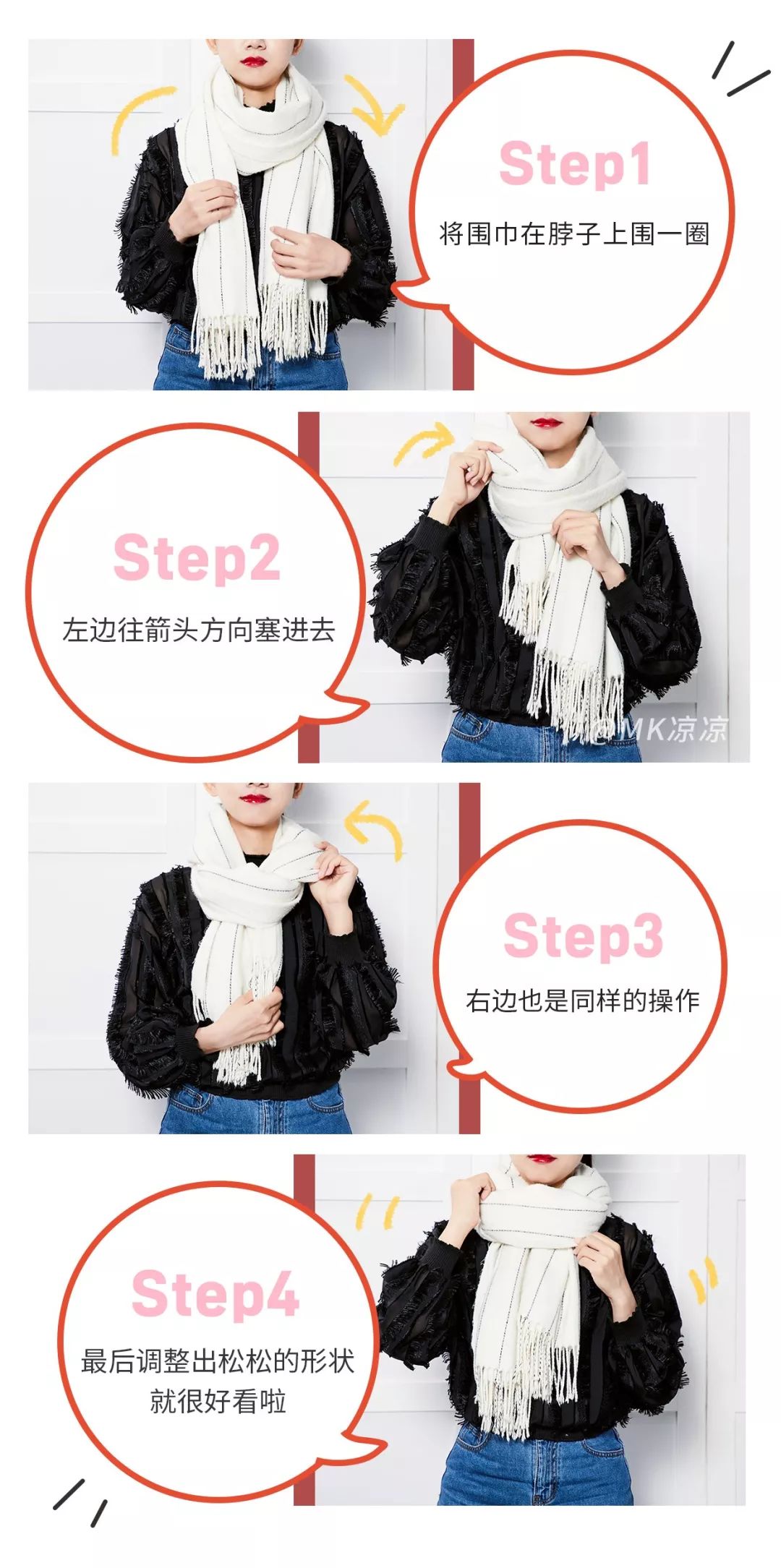 Step1
将围巾在脖子上围一圈

Step2
左边往箭头方向塞进去

@MK凉凉

Step3
右边也是同样的操作

Step4
最后调整出松松的形状
就很好看啦