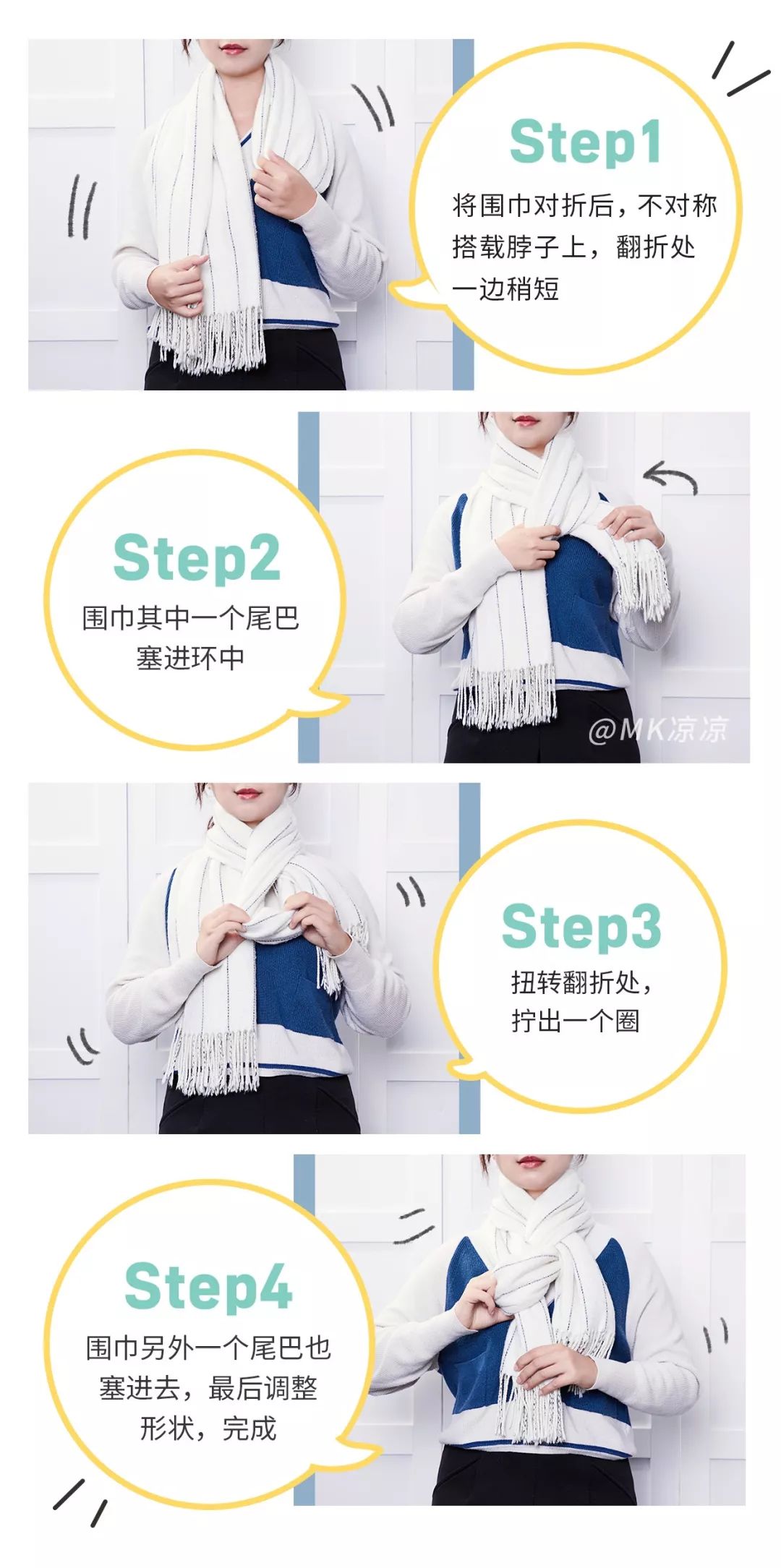 Step1
将围巾对折后，不对称搭载脖子上，翻折处一边稍短

Step2
围巾其中一个尾巴塞进环中

@MK凉凉

Step3
扭转翻折处，拧出一个圈

Step4
围巾另外一个尾巴也塞进去，最后调整形状，完成