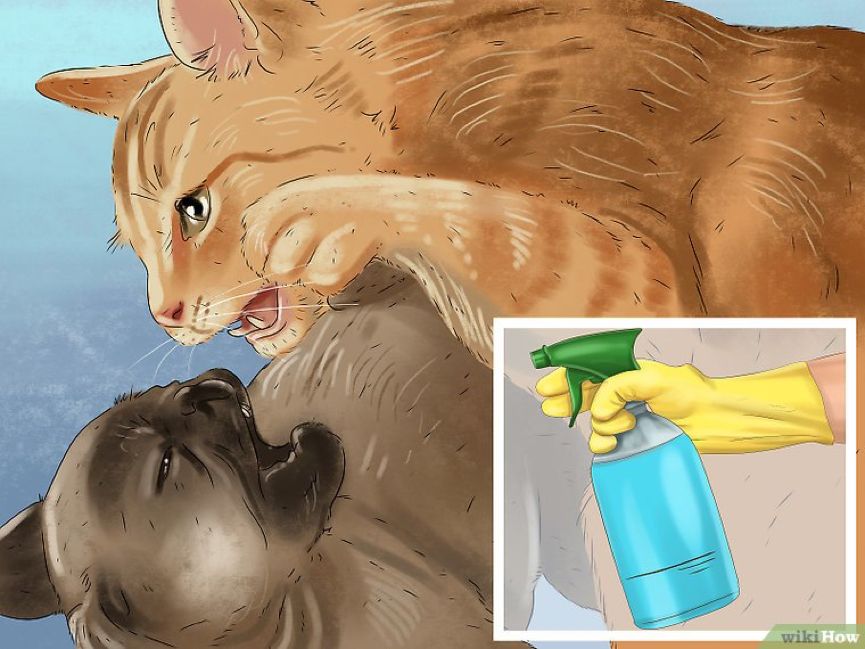 wikiHow