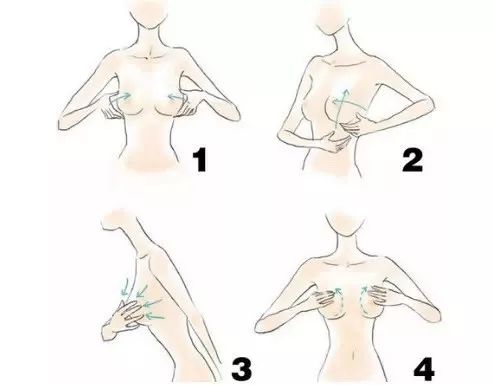 1

2

3

4