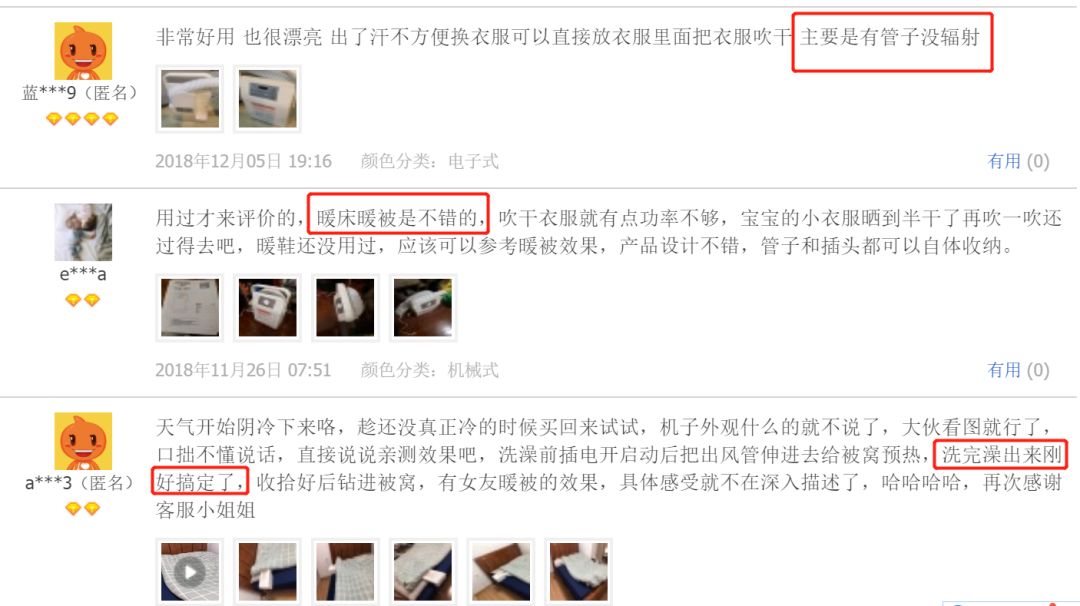 蓝***9（匿名）

非常好用 也很漂亮 出了汗不方便换衣服可以直接放衣服里面把衣服吹干 主要是有管子没辐射

2018年12月05日 19:16　颜色分类：电子式　有用 (0)

e***a

用过才来评价的，暖床暖被是不错的，吹干衣服就有点功率不够，宝宝的小衣服晒到半干了再吹一吹还过得去吧，暖鞋还没用过，应该可以参考暖被效果，产品设计不错，管子和插头都可以自体收纳。

2018年11月26日 07:51　颜色分类：机械式　有用 (0)

a***3（匿名）

天气开始阴冷下来咯，趁还没真正冷的时候买回来试试，机子外观什么的就不说了，大伙看图就行了，口拙不懂说话，直接说说亲测效果吧，洗澡前插电开启动后把出风管伸进去给被窝预热，洗完澡出来刚好搞定了，收拾好后钻进被窝，有女友暖被的效果，具体感受就不在深入描述了，哈哈哈哈，再次感谢客服小姐姐