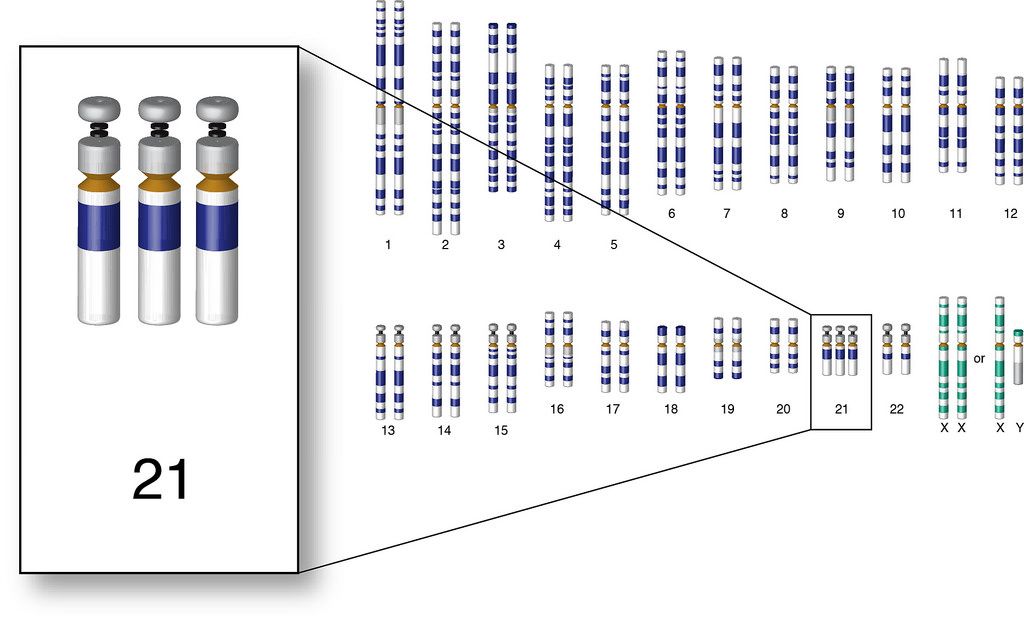 21

1 2 3 4 5 6 7 8 9 10 11 12

13 14 15 16 17 18 19 20 21 22 X X or X Y