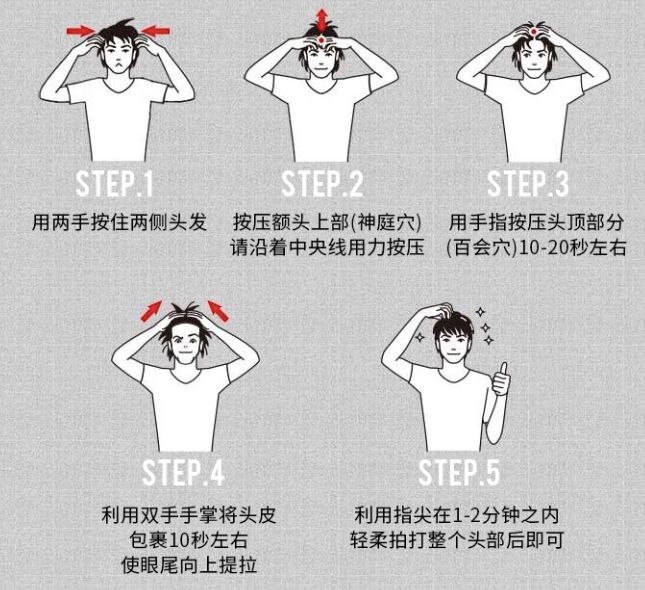 STEP.1
用两手按住两侧头发

STEP.2
按压额头上部(神庭穴)
请沿着中央线用力按压

STEP.3
用手指按压头顶部分
(百会穴)10-20秒左右

STEP.4
利用双手手掌将头皮
包裹10秒左右
使眼尾向上提拉

STEP.5
利用指尖在1-2分钟之内
轻柔拍打整个头部后即可