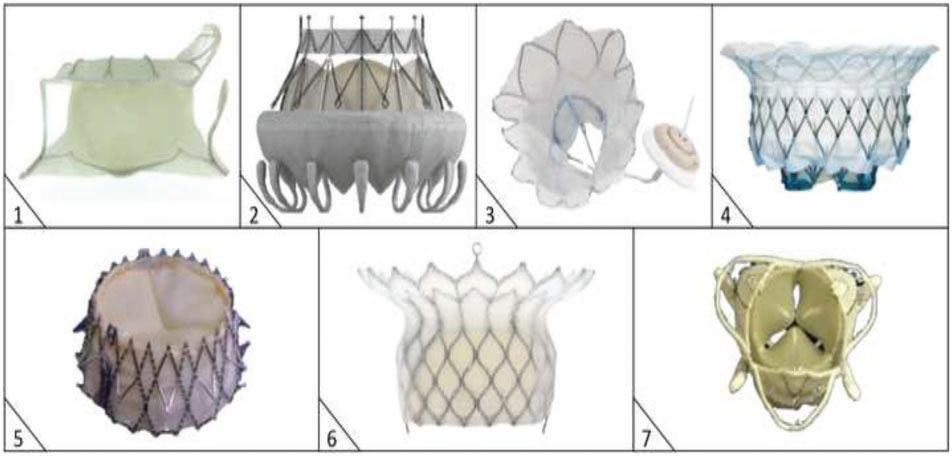 1
2
3
4
5
6
7