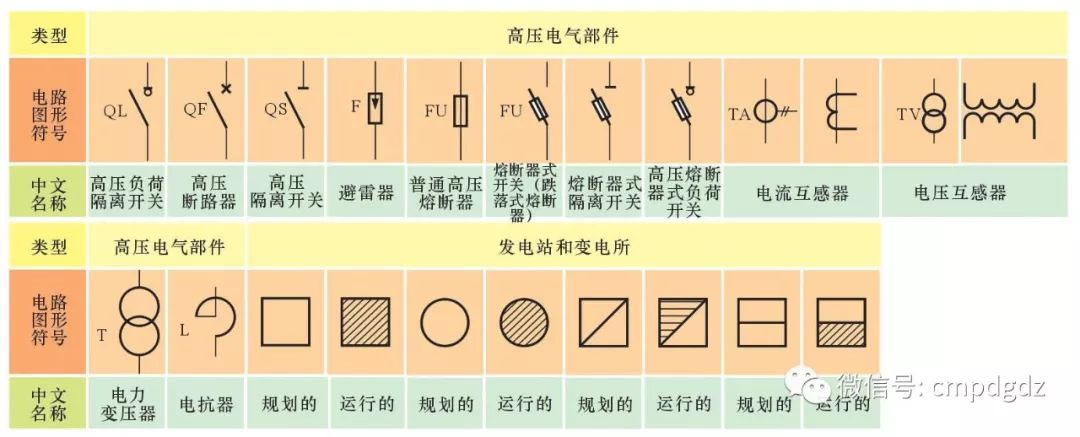 | 类型 | 高压电气部件 | | | | | | | | | |
|---|---|---|---|---|---|---|---|---|---|---|
| 电路图形符号 | QL | QF | QS | F | FU | FU | | | TA | TV |
| 中文名称 | 高压负荷隔离开关 | 高压断路器 | 高压隔离开关 | 避雷器 | 普通高压熔断器 | 熔断器式开关（跌落式熔断器） | 熔断器式隔离开关 | 高压熔断器式负荷开关 | 电流互感器 | 电压互感器 |

| 类型 | 高压电气部件 | | 发电站和变电所 | | | | | | | |
|---|---|---|---|---|---|---|---|---|---|---|
| 电路图形符号 | T | L | | | | | | | | |
| 中文名称 | 电力变压器 | 电抗器 | 规划的 | 运行的 | 规划的 | 运行的 | 规划的 | 运行的 | 规划的 | 运行的 |

微信号: cmpdgdz